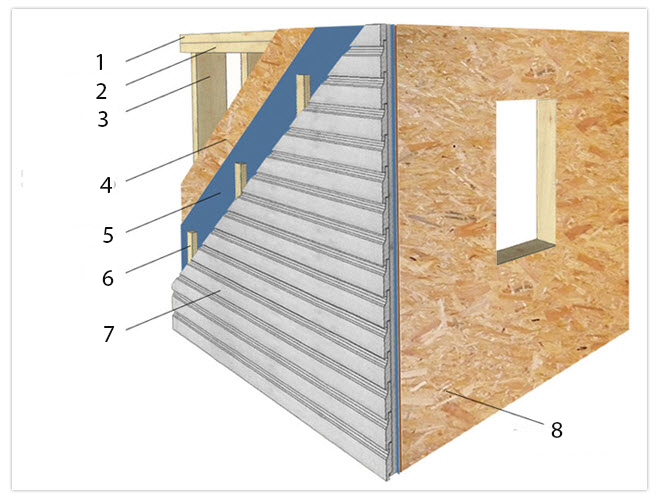 1
2
3
4
5
6
7
8