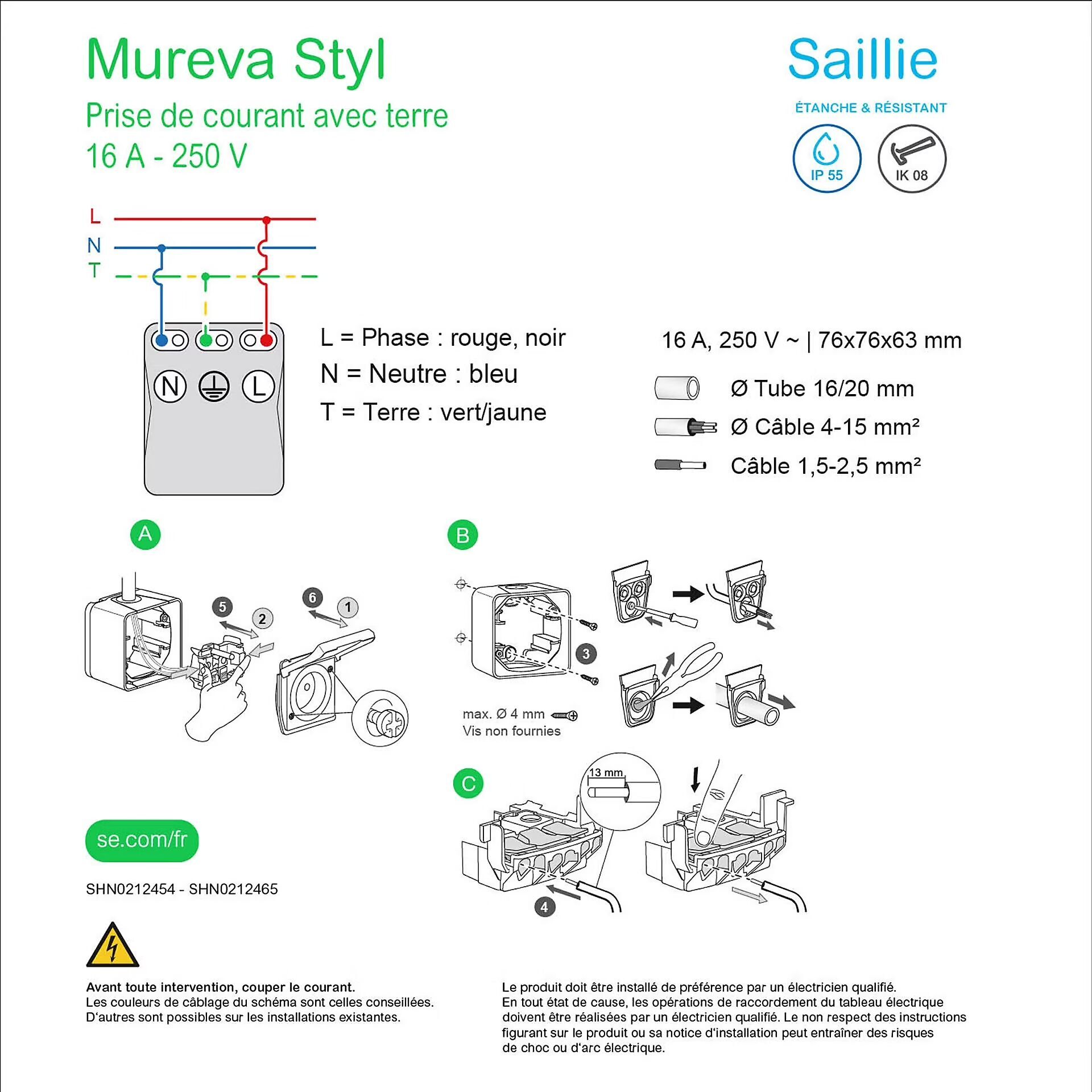 Mureva Styl

Prise de courant avec terre
16 A - 250 V

Saillie

ÉTANCHE & RÉSISTANT

IP 55

IK 08

L
N
T

N L

L = Phase : rouge, noir
N = Neutre : bleu
T = Terre : vert/jaune

16 A, 250 V ~ | 76x76x63 mm

Ø Tube 16/20 mm
Ø Câble 4-15 mm²
Câble 1,5-2,5 mm²

A

5
2
6
1

B

3

max. Ø 4 mm
Vis non fournies

C

13 mm

4

se.com/fr

SHN0212454 - SHN0212465

Avant toute intervention, couper le courant.
Les couleurs de câblage du schéma sont celles conseillées.
D'autres sont possibles sur les installations existantes.

Le produit doit être installé de préférence par un électricien qualifié.
En tout état de cause, les opérations de raccordement du tableau électrique doivent être réalisées par un électricien qualifié. Le non respect des instructions figurant sur le produit ou sa notice d'installation peut entraîner des risques de choc ou d'arc électrique.