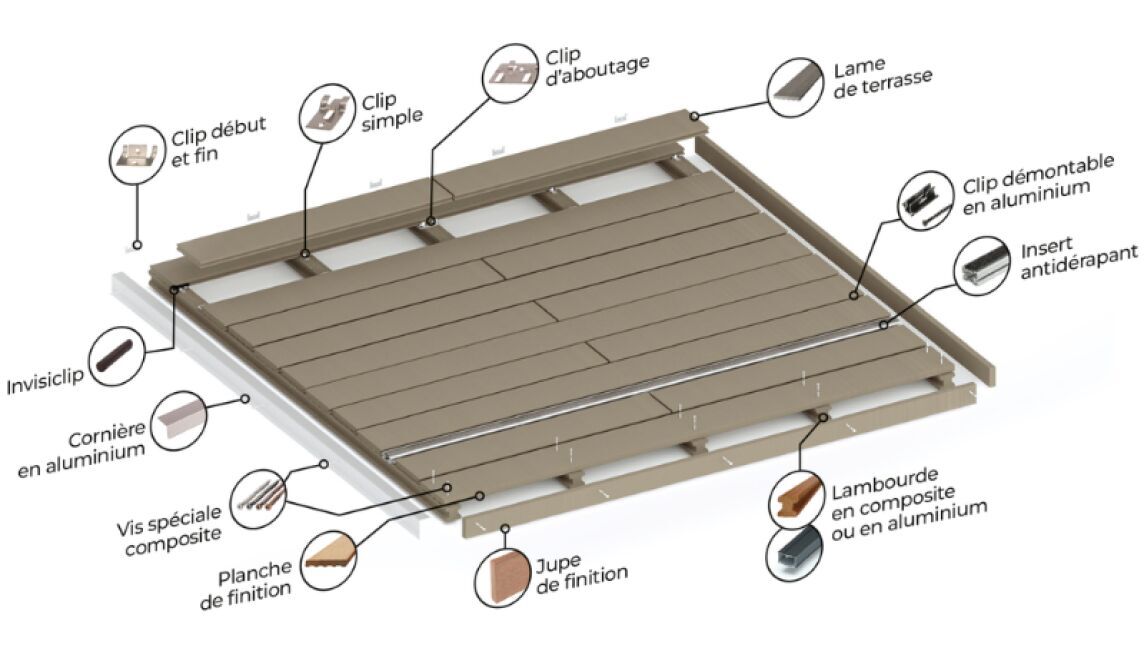 Clip début et fin

Clip simple

Clip d'aboutage

Lame de terrasse

Clip démontable en aluminium

Insert antidérapant

Invisiclip

Cornière en aluminium

Vis spéciale composite

Planche de finition

Jupe de finition

Lambourde en composite ou en aluminium